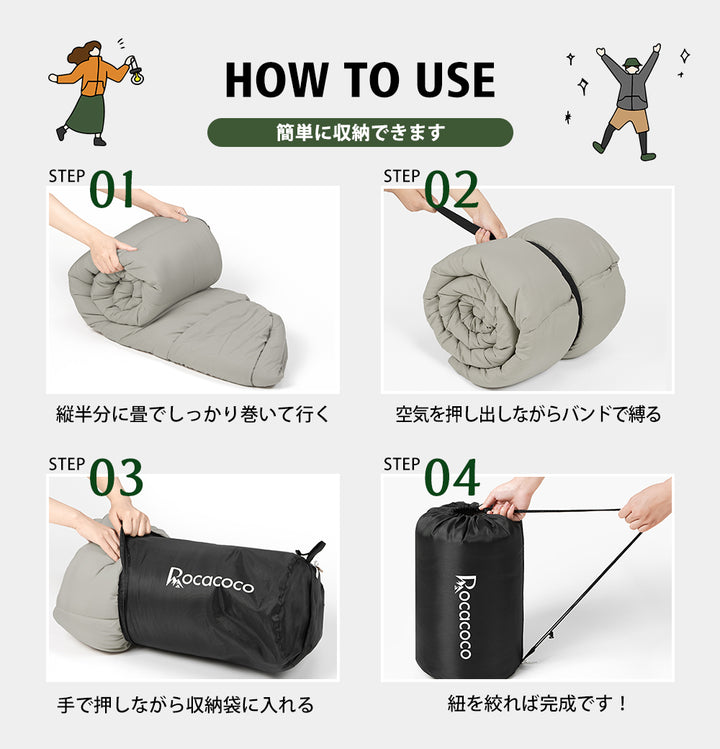 HOW TO USE

簡単に収納できます

STEP 01

縦半分に畳でしっかり巻いて行く

STEP 02

空気を押し出しながらバンドで縛る

STEP 03

Rocacoco

手で押しながら収納袋に入れる

STEP 04

Rocacoco

紐を絞れば完成です！